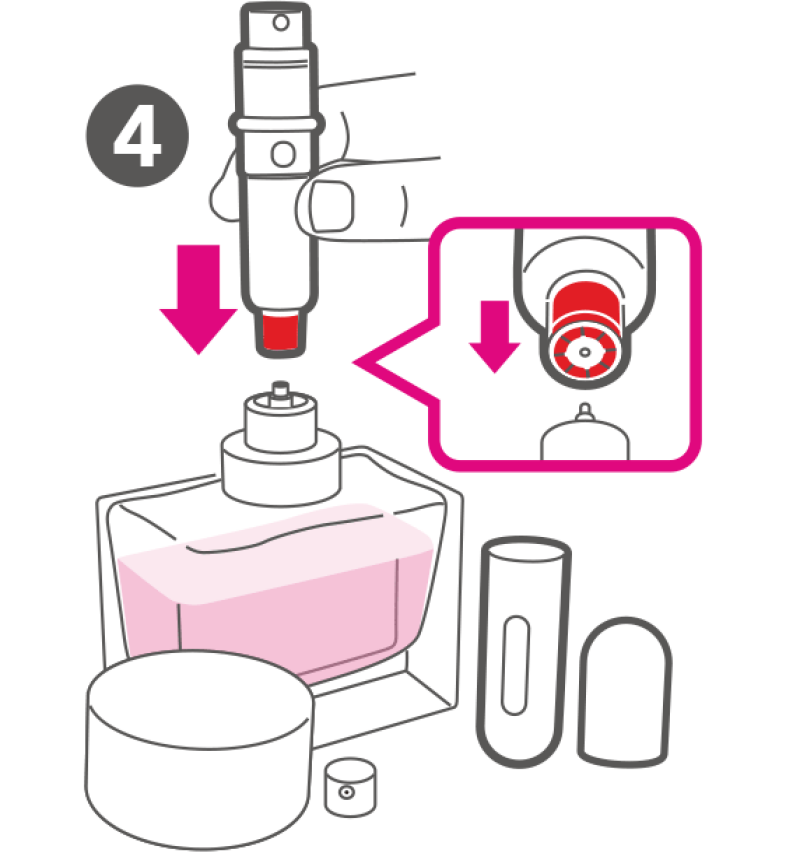 4