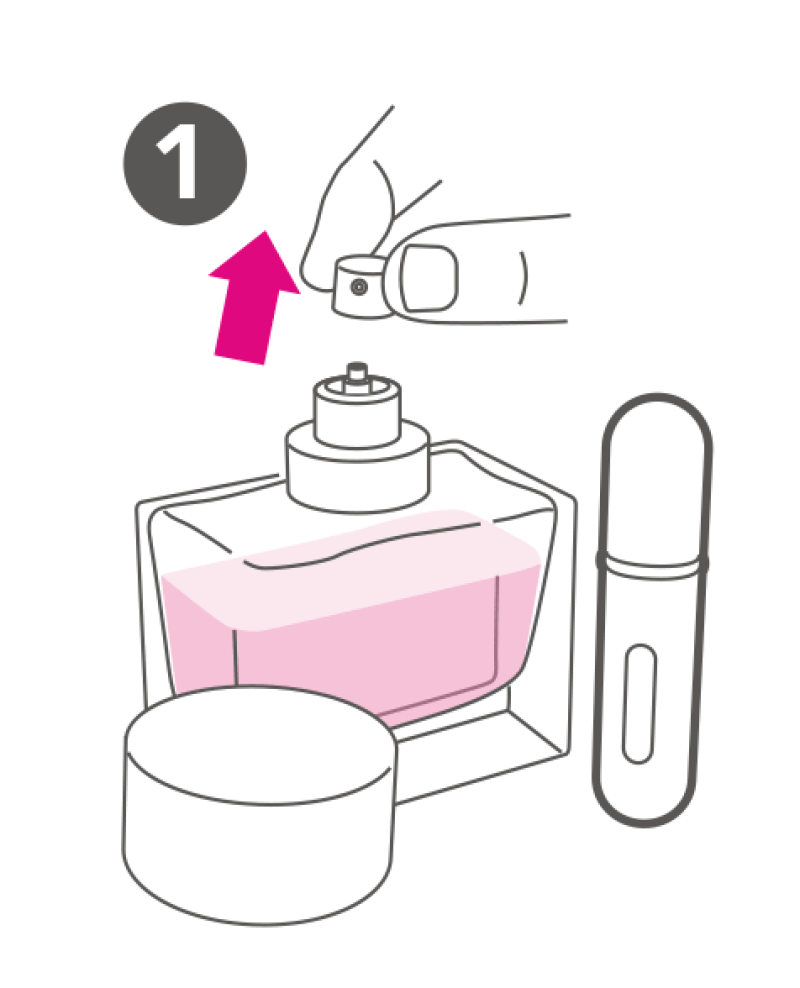 1